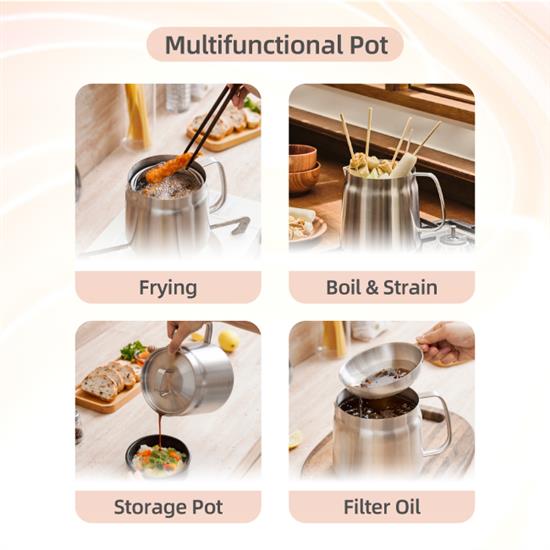 Multifunctional Pot

Frying

Boil & Strain

Storage Pot

Filter Oil