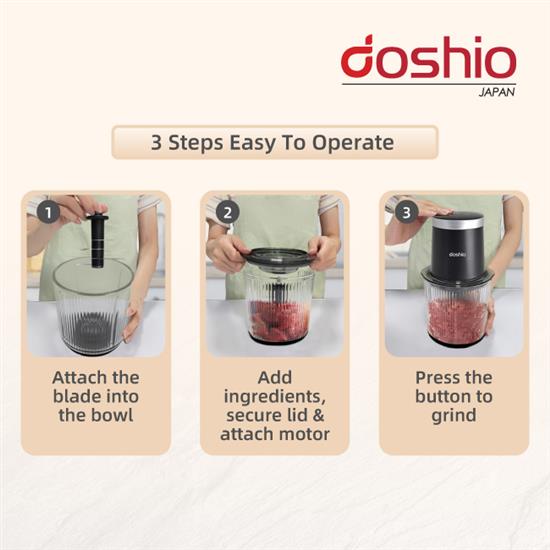 doshio
JAPAN

3 Steps Easy To Operate

1

Attach the blade into the bowl

2

Add ingredients, secure lid & attach motor

3

doshio

Press the button to grind